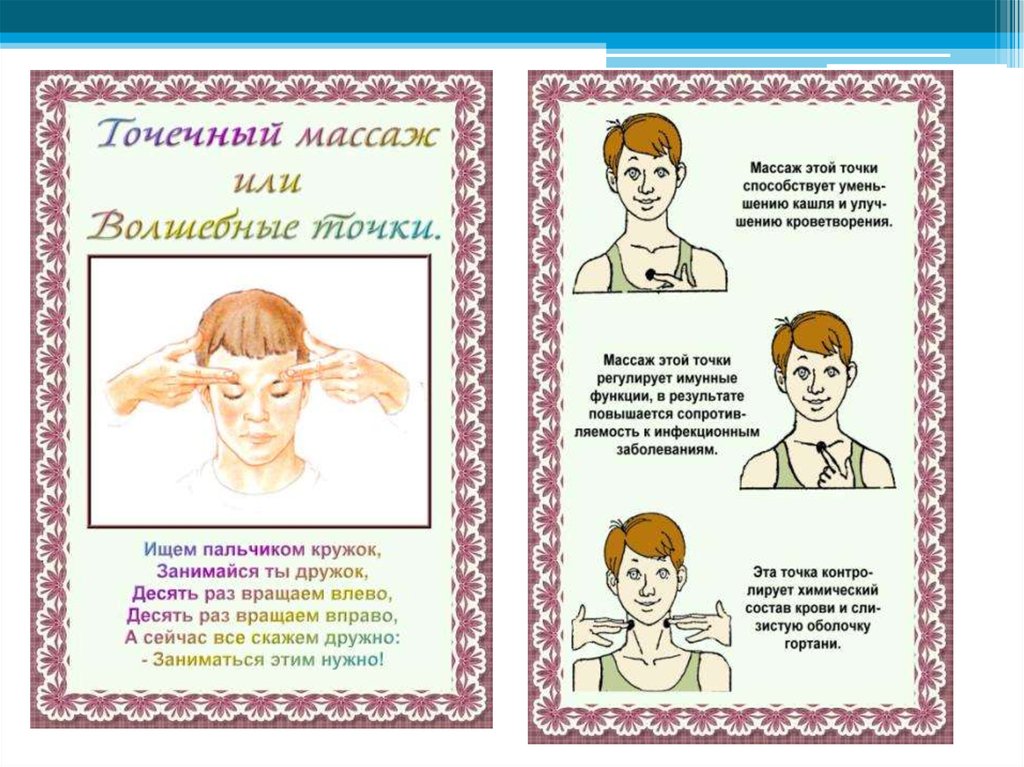 Точечный массаж
или
Волшебные точки.

Ищем пальчиком кружок,
Занимайся ты дружок,
Десять раз вращаем влево,
Десять раз вращаем вправо,
А сейчас все скажем дружно:
- Заниматься этим нужно!

Массаж этой точки способствует уменьшению кашля и улучшению кроветворения.

Массаж этой точки регулирует имунные функции, в результате повышается сопротивляемость к инфекционным заболеваниям.

Эта точка контролирует химический состав крови и слизистую оболочку гортани.