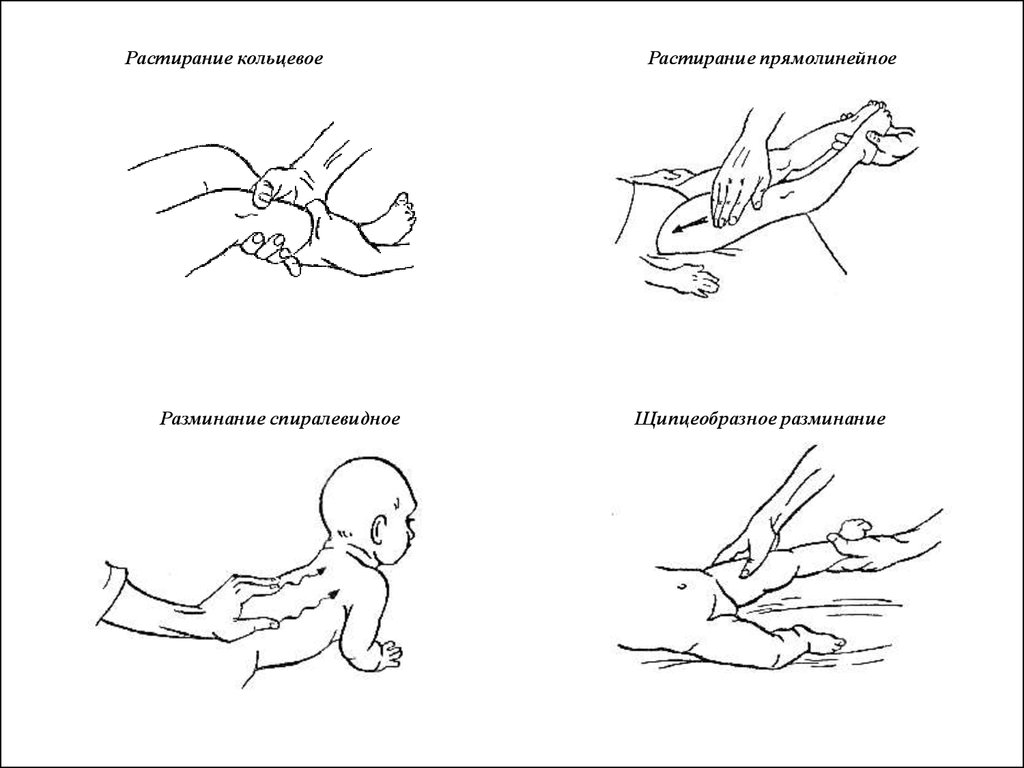 Растирание кольцевое

Растирание прямолинейное

Разминание спиралевидное

Щипцеобразное разминание