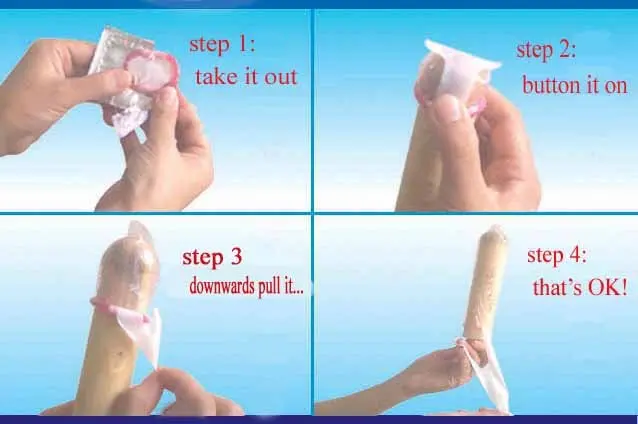 step 1:
take it out

step 2:
button it on

step 3
downwards pull it...

step 4:
that's OK!